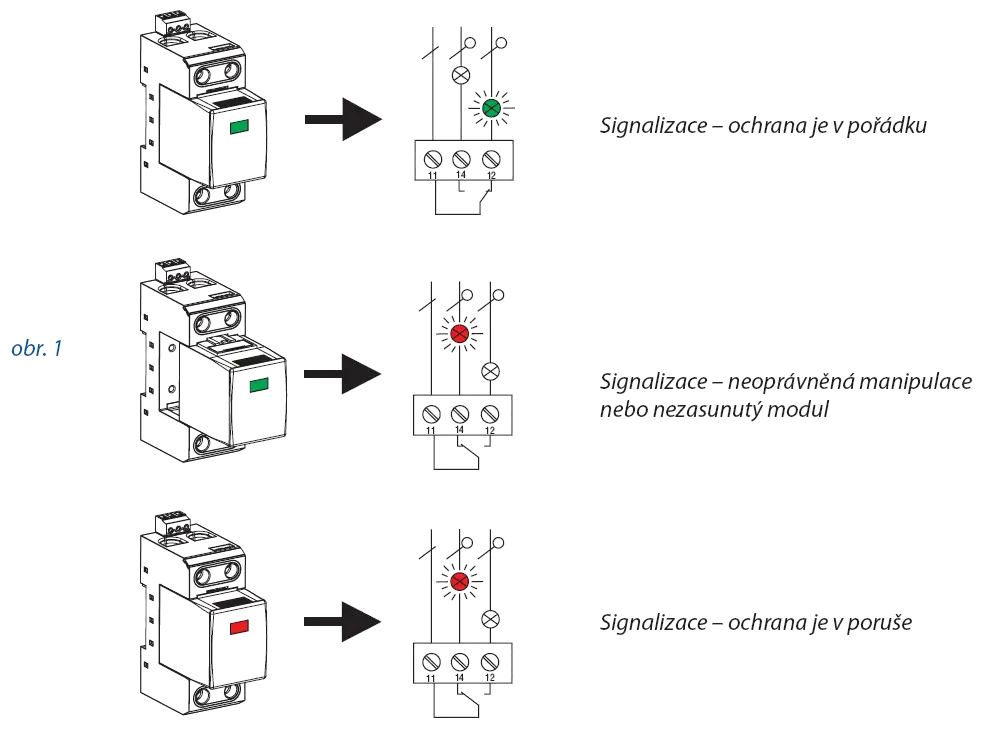 11 14 12

Signalizace – ochrana je v pořádku

obr. 1

11 14 12

Signalizace – neoprávněná manipulace nebo nezasunutý modul

11 14 12

Signalizace – ochrana je v poruše